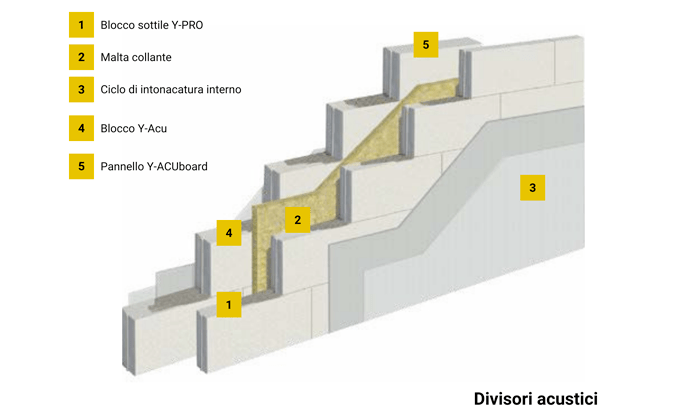 1 Blocco sottile Y-PRO

2 Malta collante

3 Ciclo di intonacatura interno

4 Blocco Y-Acu

5 Pannello Y-ACUboard

5

3

2

4

1

Divisori acustici